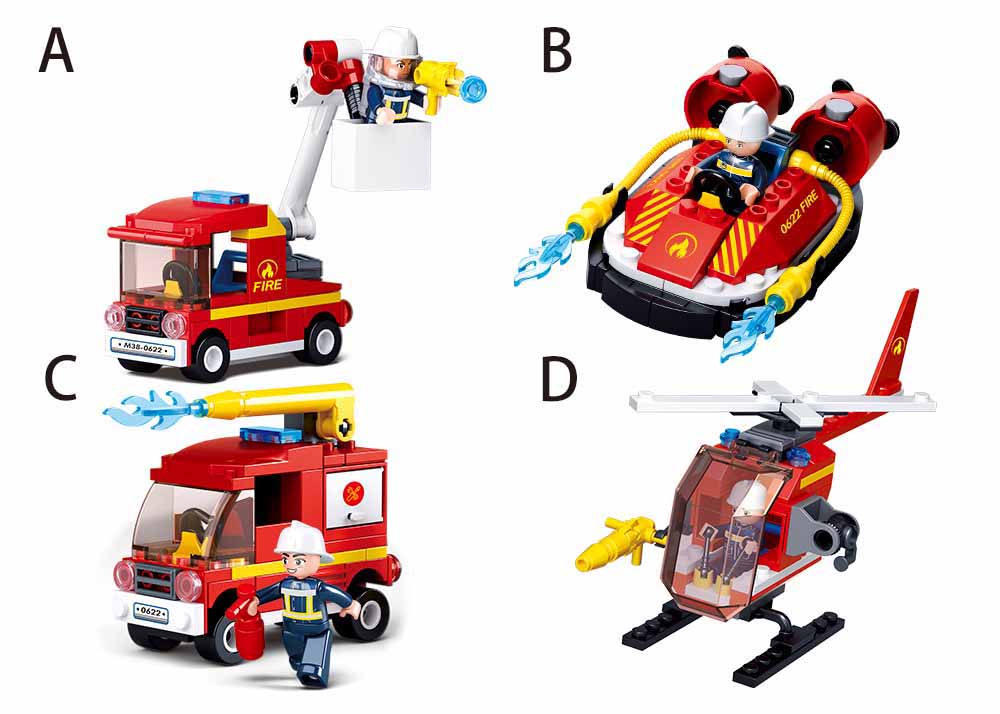 A

FIRE

M38-0622

B

0622 FIRE

C

0622

D