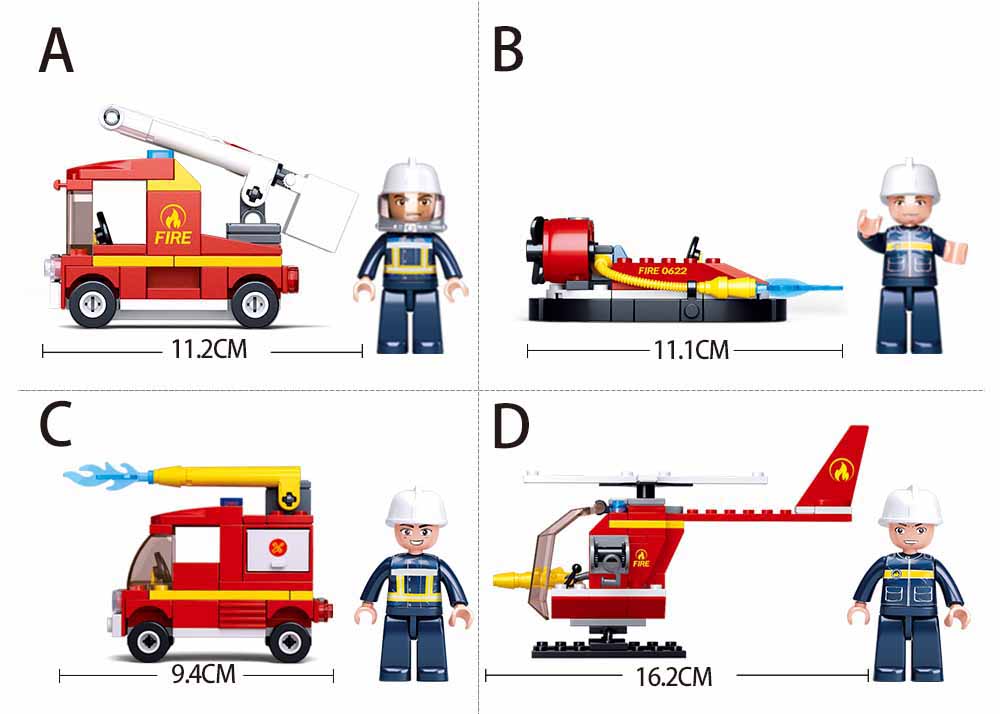 A

FIRE

11.2CM

B

FIRE 0622

11.1CM

C

9.4CM

D

FIRE

16.2CM